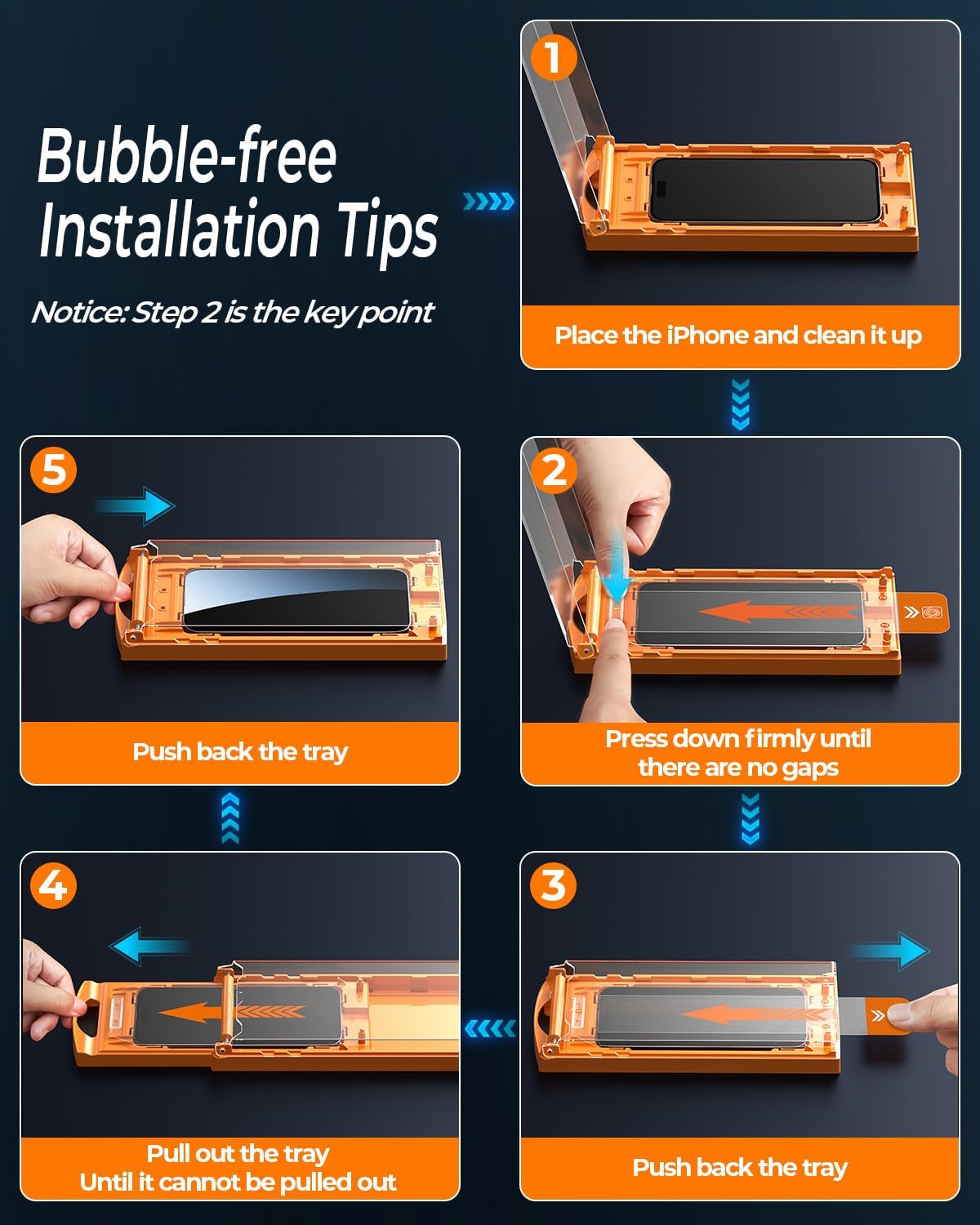 Bubble-free Installation Tips

Notice: Step 2 is the key point

1

Place the iPhone and clean it up

2

Press down firmly until there are no gaps

3

Push back the tray

4

Pull out the tray
Until it cannot be pulled out

5

Push back the tray