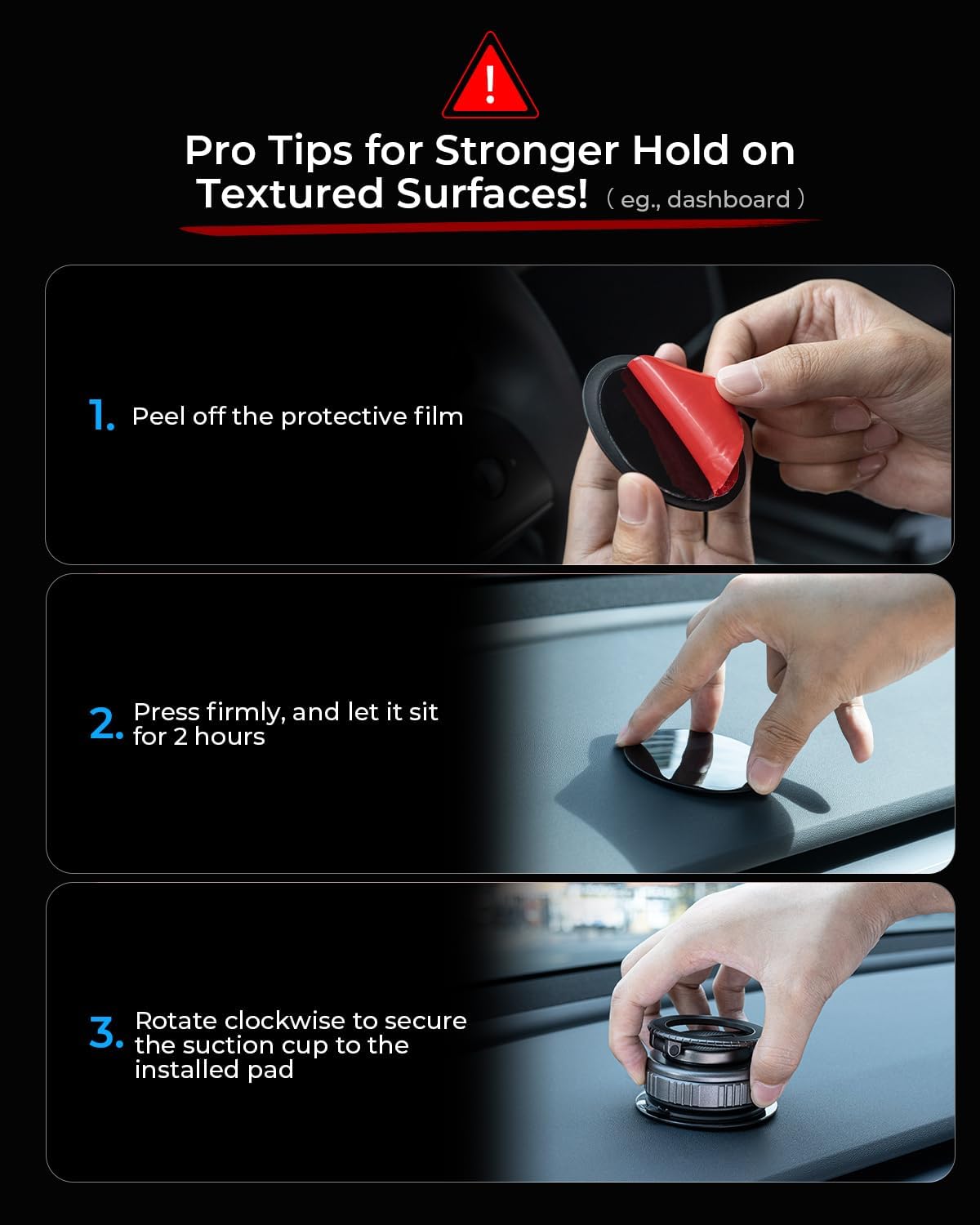 !

Pro Tips for Stronger Hold on Textured Surfaces! ( eg., dashboard )

1. Peel off the protective film

2. Press firmly, and let it sit for 2 hours

3. Rotate clockwise to secure the suction cup to the installed pad