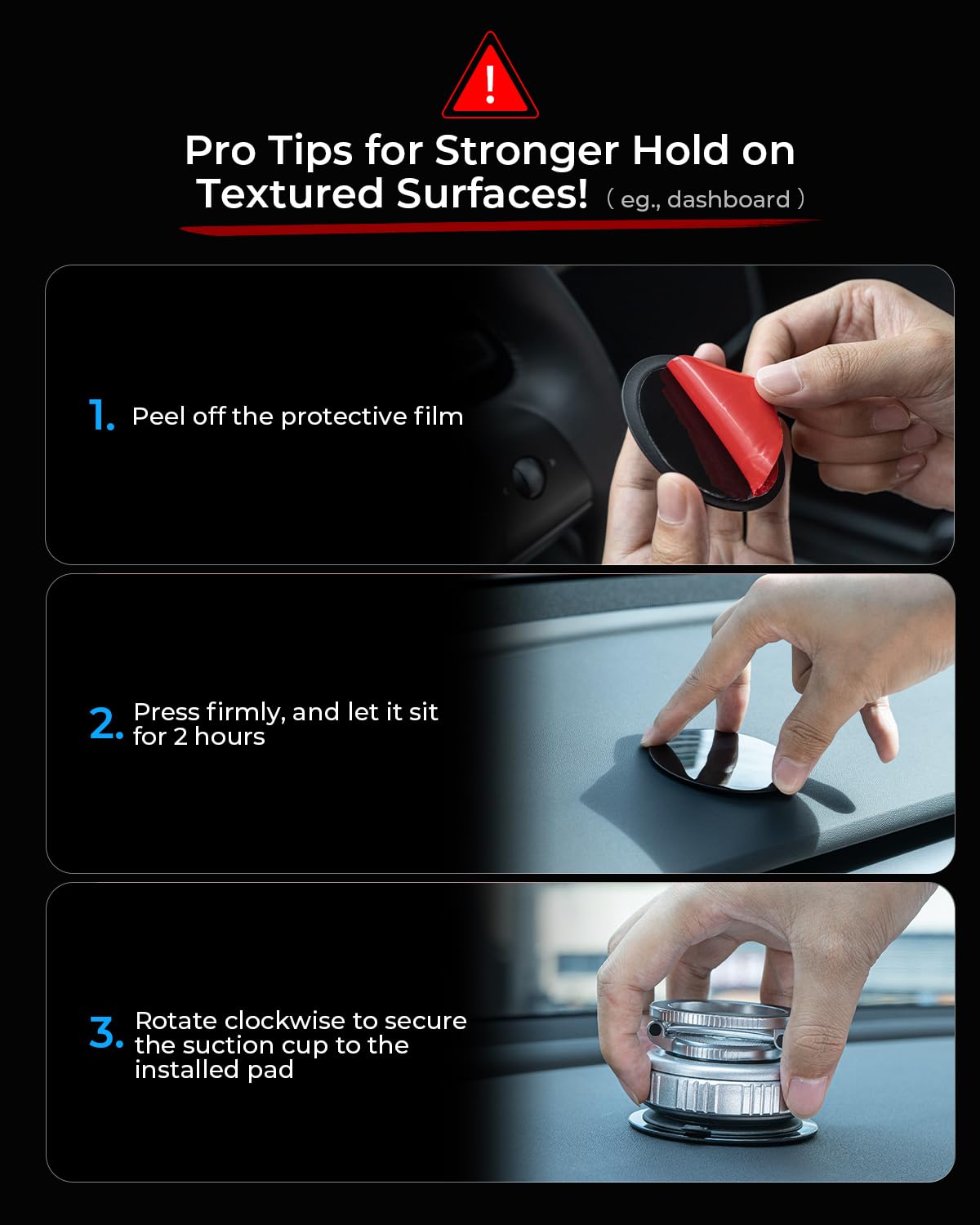 !

Pro Tips for Stronger Hold on Textured Surfaces! ( eg., dashboard )

1. Peel off the protective film

2. Press firmly, and let it sit for 2 hours

3. Rotate clockwise to secure the suction cup to the installed pad