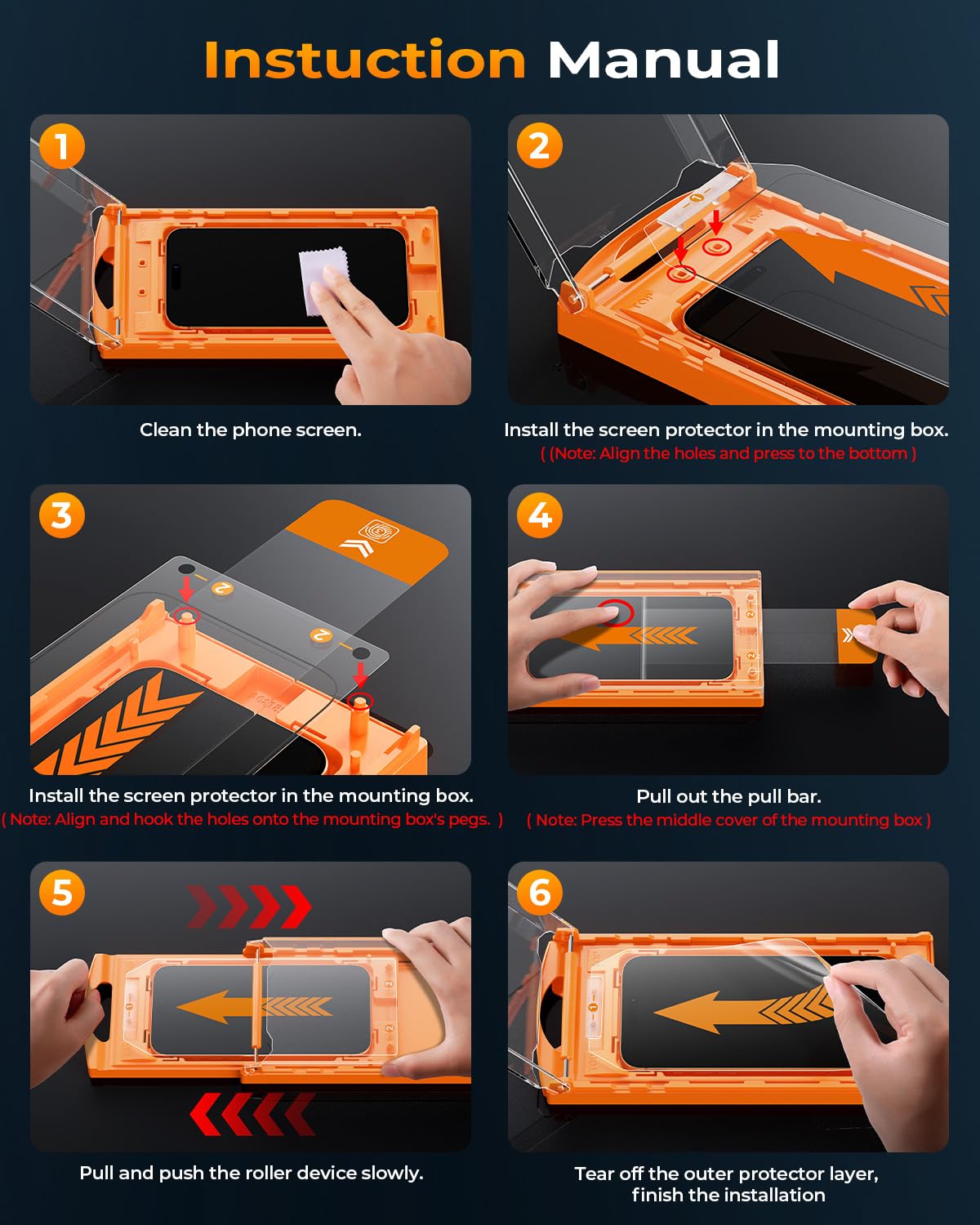 Instuction Manual

1

Clean the phone screen.

2

Install the screen protector in the mounting box.
( (Note: Align the holes and press to the bottom )

3

Install the screen protector in the mounting box.
( Note: Align and hook the holes onto the mounting box's pegs. )

4

Pull out the pull bar.
( Note: Press the middle cover of the mounting box )

5

Pull and push the roller device slowly.

6

Tear off the outer protector layer, finish the installation